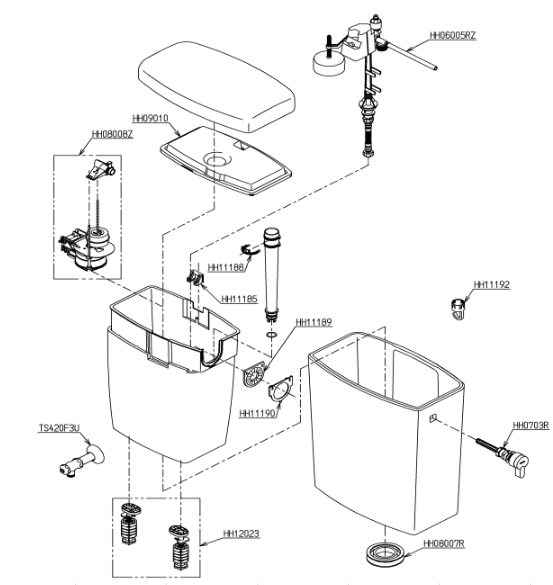 HH06005RZ
HH09010
HH08008Z
HH11188
HH11185
HH11192
HH11189
HH11190
TS420F3U
HH0703R
HH12023
HH08007R